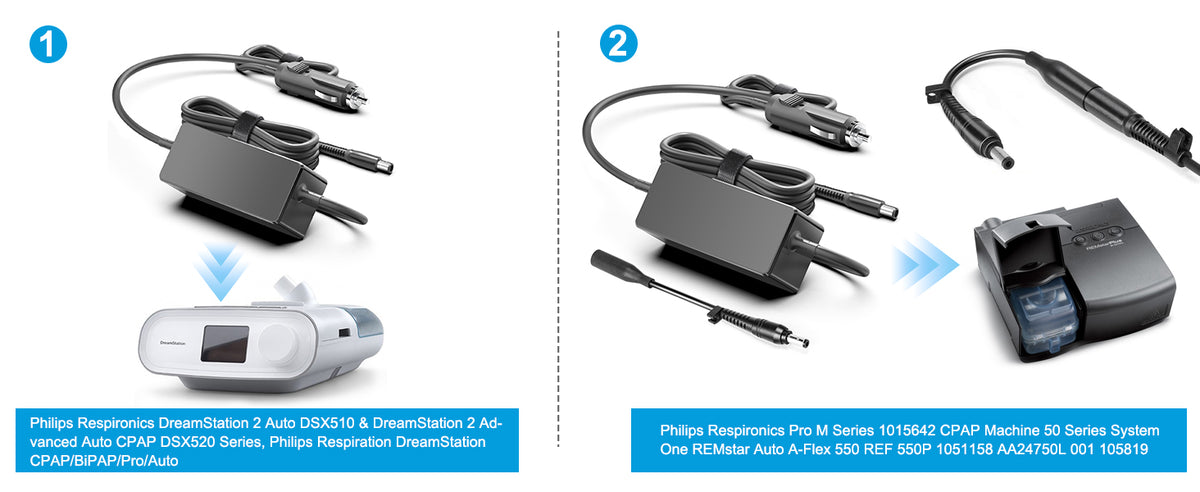 1

DreamStation

Philips Respironics DreamStation 2 Auto DSX510 & DreamStation 2 Advanced Auto CPAP DSX520 Series, Philips Respiration DreamStation CPAP/BiPAP/Pro/Auto

2

REMstarPlus

Philips Respironics Pro M Series 1015642 CPAP Machine 50 Series System One REMstar Auto A-Flex 550 REF 550P 1051158 AA24750L 001 105819