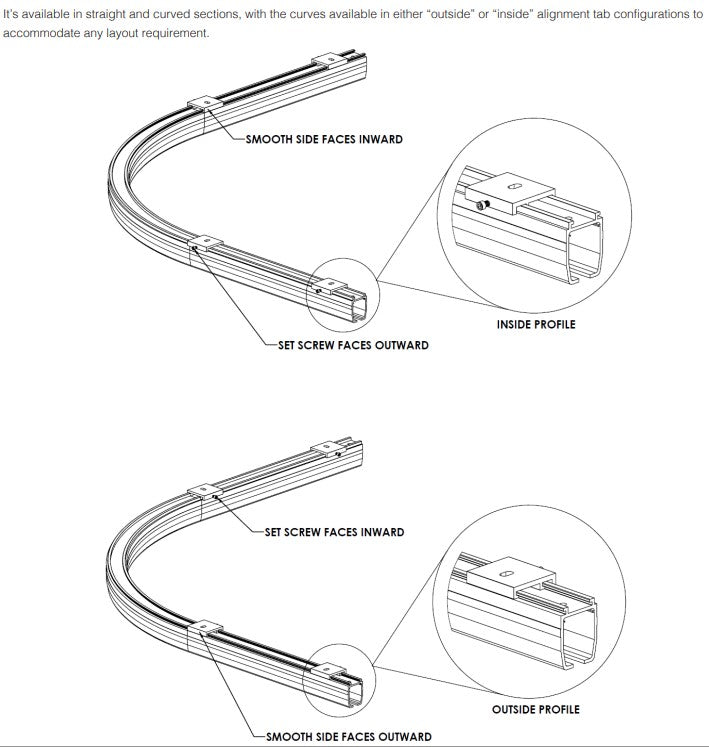 It's available in straight and curved sections, with the curves available in either "outside" or "inside" alignment tab configurations to accommodate any layout requirement.

SMOOTH SIDE FACES INWARD

INSIDE PROFILE

SET SCREW FACES OUTWARD

SET SCREW FACES INWARD

OUTSIDE PROFILE

SMOOTH SIDE FACES OUTWARD