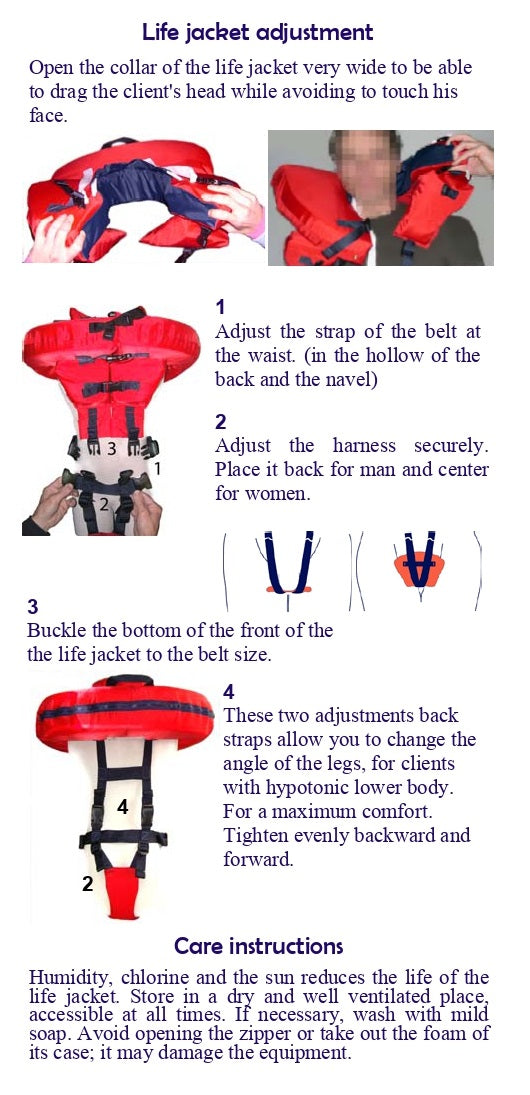 Life jacket adjustment

Open the collar of the life jacket very wide to be able to drag the client's head while avoiding to touch his face.

3
1
2

1
Adjust the strap of the belt at the waist. (in the hollow of the back and the navel)

2
Adjust the harness securely. Place it back for man and center for women.

3
Buckle the bottom of the front of the the life jacket to the belt size.

4
2

4
These two adjustments back straps allow you to change the angle of the legs, for clients with hypotonic lower body. For a maximum comfort. Tighten evenly backward and forward.

Care instructions

Humidity, chlorine and the sun reduces the life of the life jacket. Store in a dry and well ventilated place, accessible at all times. If necessary, wash with mild soap. Avoid opening the zipper or take out the foam of its case; it may damage the equipment.